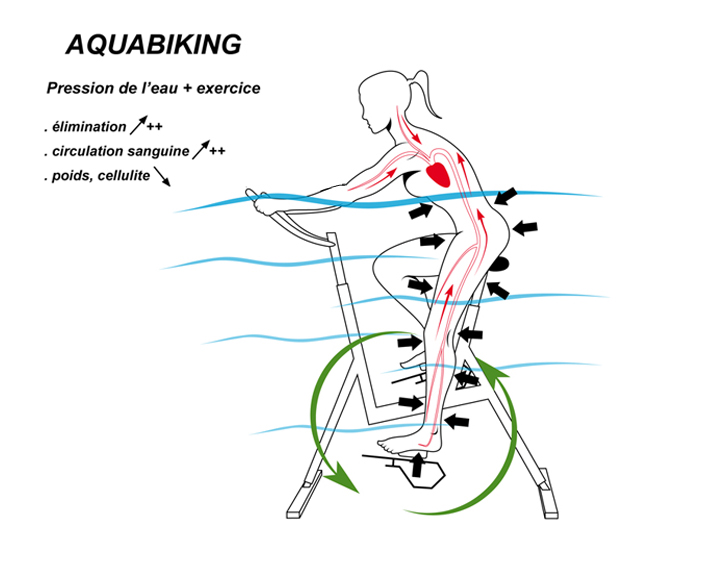 AQUABIKING

Pression de l'eau + exercice

. élimination ↗++
. circulation sanguine ↗++
. poids, cellulite ↘